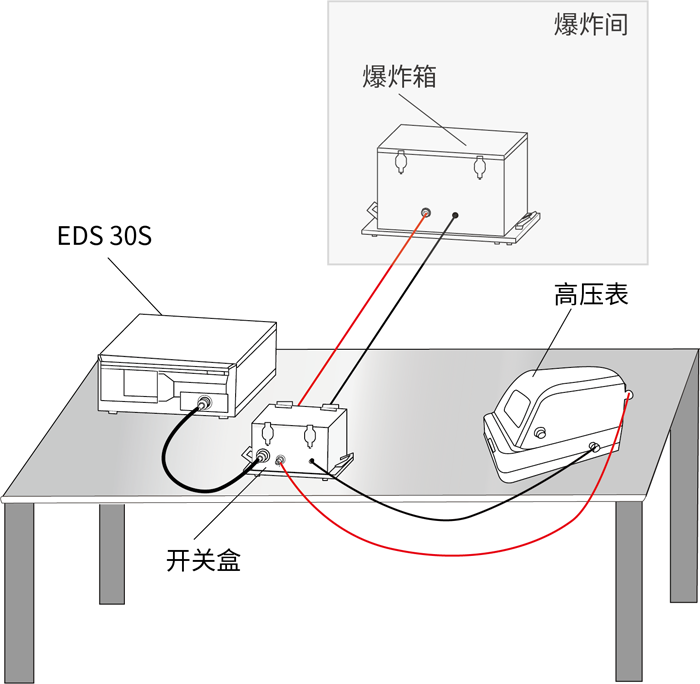 爆炸间

爆炸箱

EDS 30S

高压表

开关盒